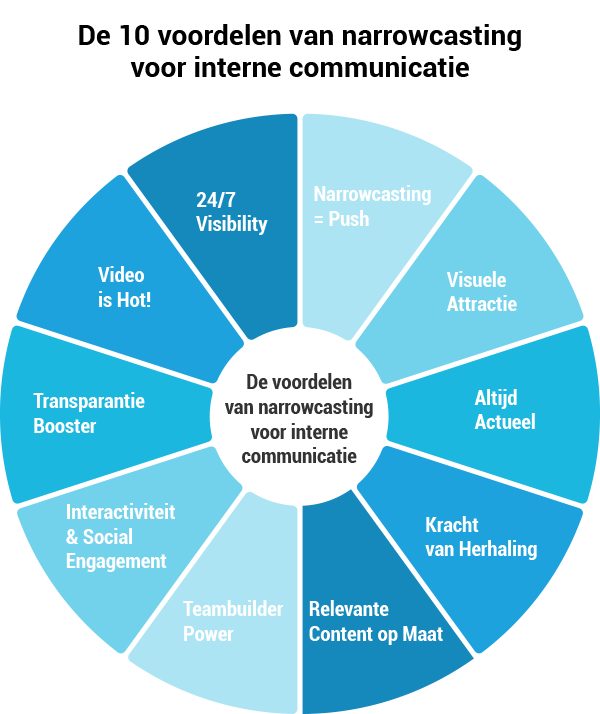 De 10 voordelen van narrowcasting voor interne communicatie

De voordelen van narrowcasting voor interne communicatie

Narrowcasting = Push

Visuele Attractie

Altijd Actueel

Kracht van Herhaling

Relevante Content op Maat

Teambuilder Power

Interactiviteit & Social Engagement

Transparantie Booster

Video is Hot!

24/7 Visibility